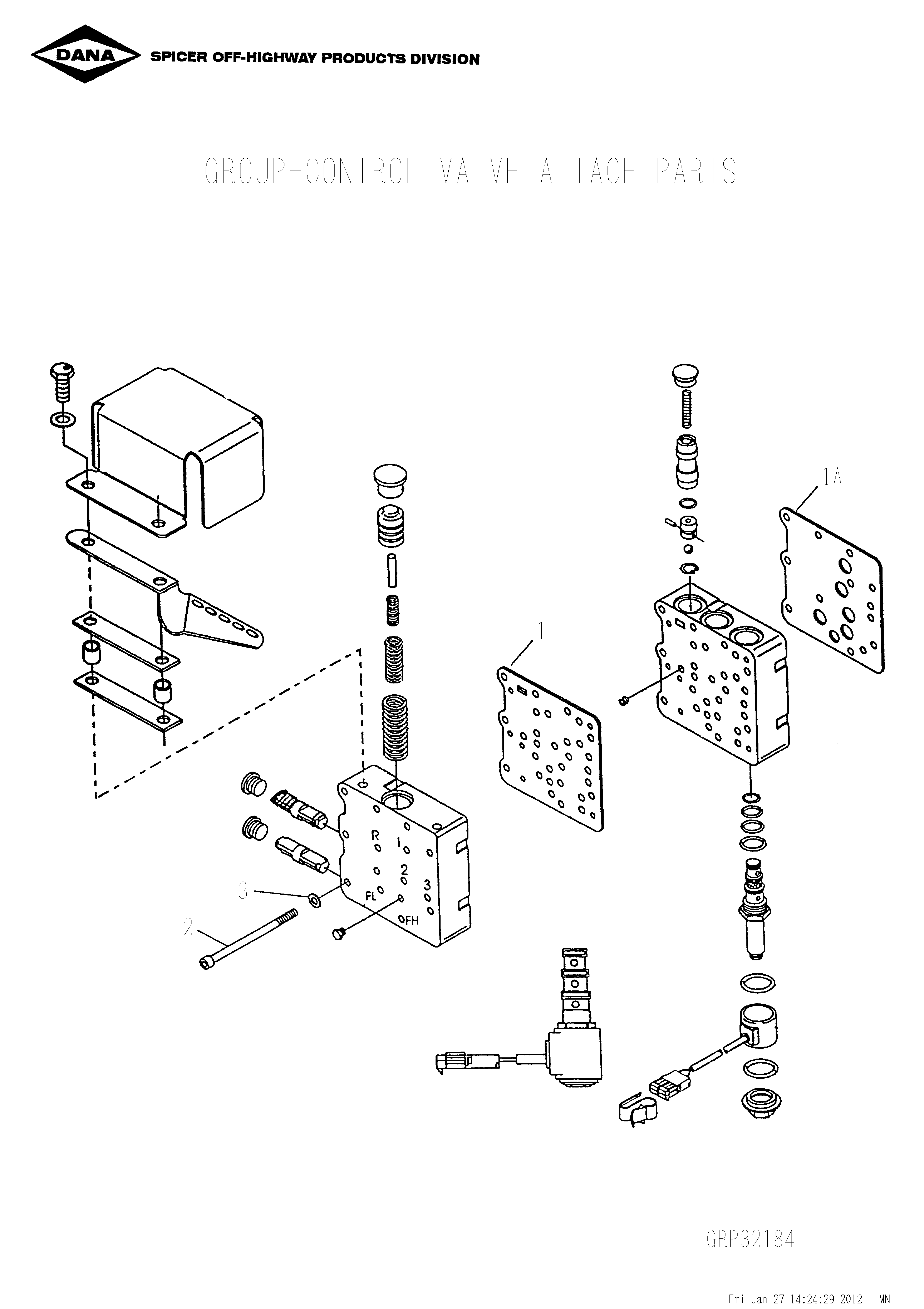 DANA SPICER OFF-HIGHWAY PRODUCTS DIVISION

GROUP-CONTROL VALVE ATTACH PARTS

1A

1

R
1
2
3
FL
FH

3

2

GRP32184

Fri Jan 27 14:24:29 2012 MN